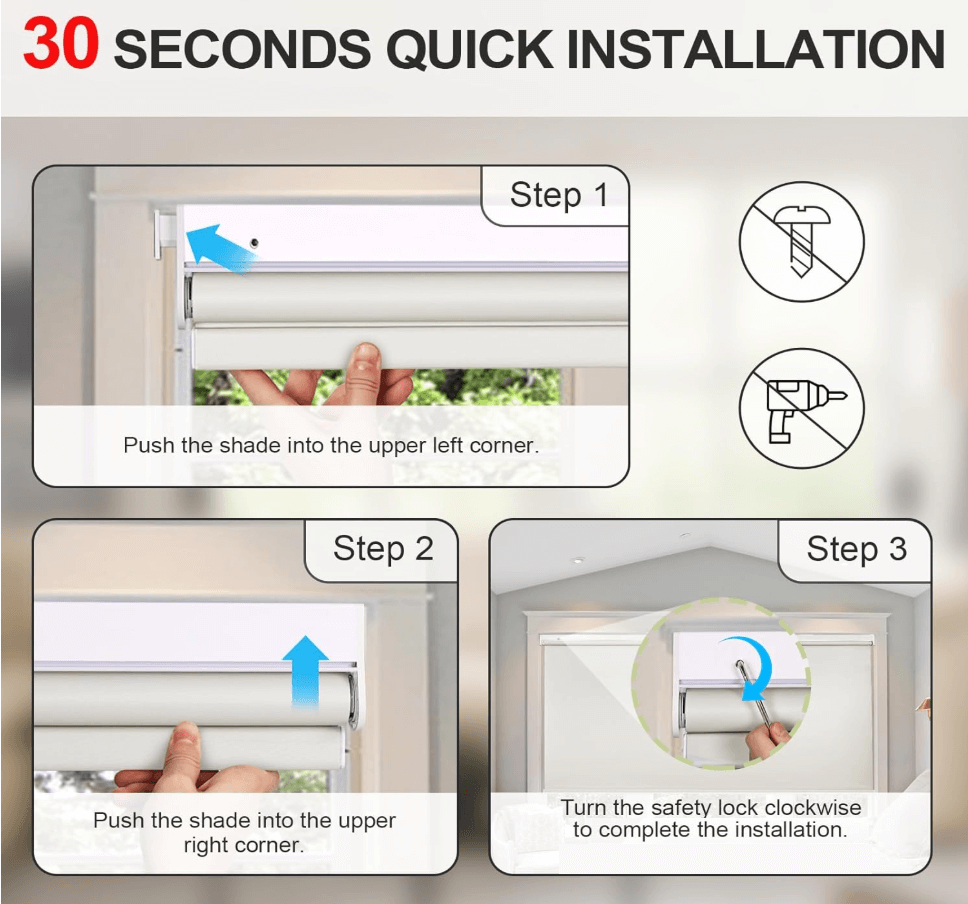 30 SECONDS QUICK INSTALLATION

Step 1

Push the shade into the upper left corner.

Step 2

Push the shade into the upper right corner.

Step 3

Turn the safety lock clockwise to complete the installation.