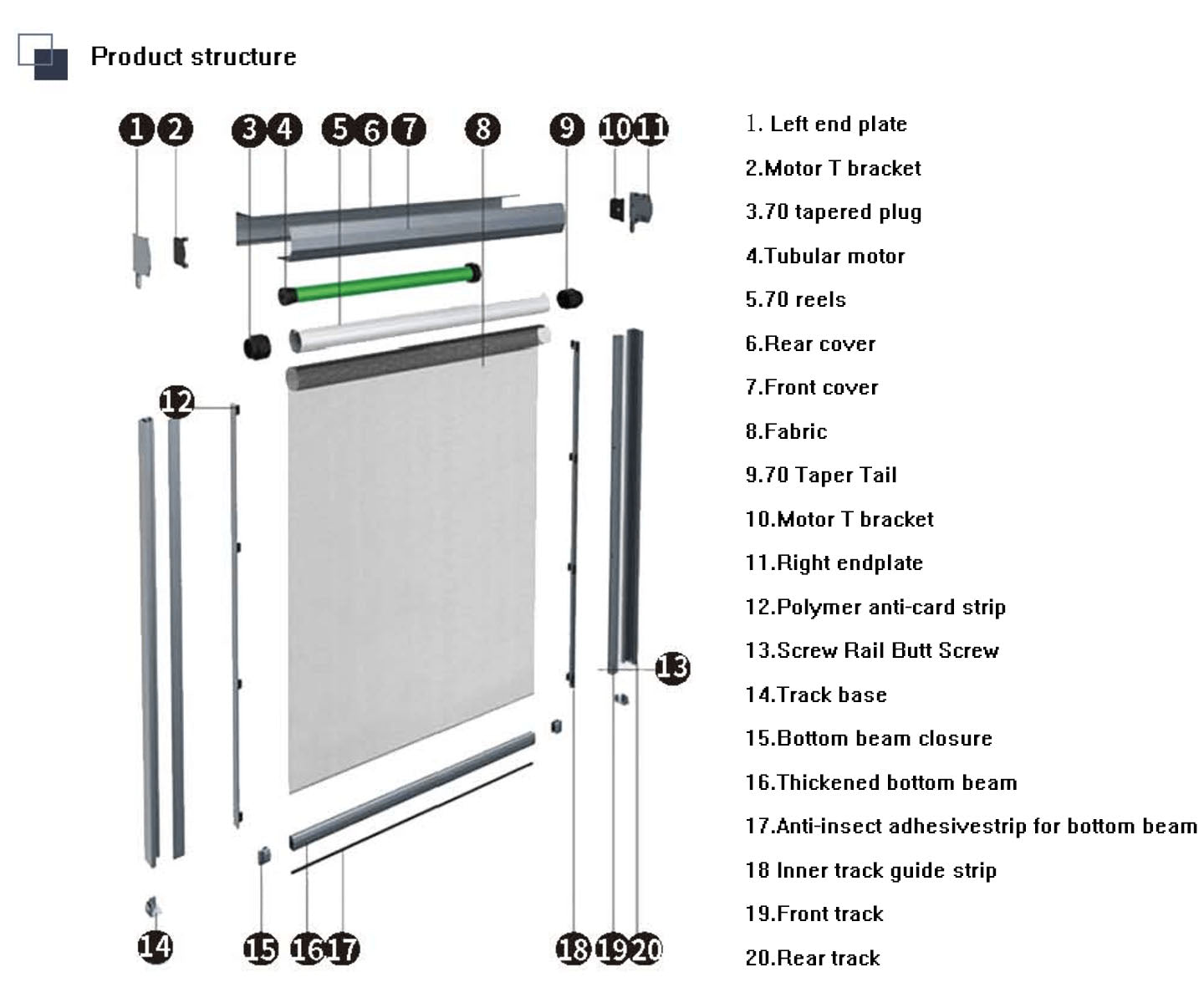 Product structure

1 2 3 4 5 6 7 8 9 10 11

12

13

14 15 16 17 18 19 20

1. Left end plate
2.Motor T bracket
3.70 tapered plug
4.Tubular motor
5.70 reels
6.Rear cover
7.Front cover
8.Fabric
9.70 Taper Tail
10.Motor T bracket
11.Right endplate
12.Polymer anti-card strip
13.Screw Rail Butt Screw
14.Track base
15.Bottom beam closure
16.Thickened bottom beam
17.Anti-insect adhesivestrip for bottom beam
18 Inner track guide strip
19.Front track
20.Rear track